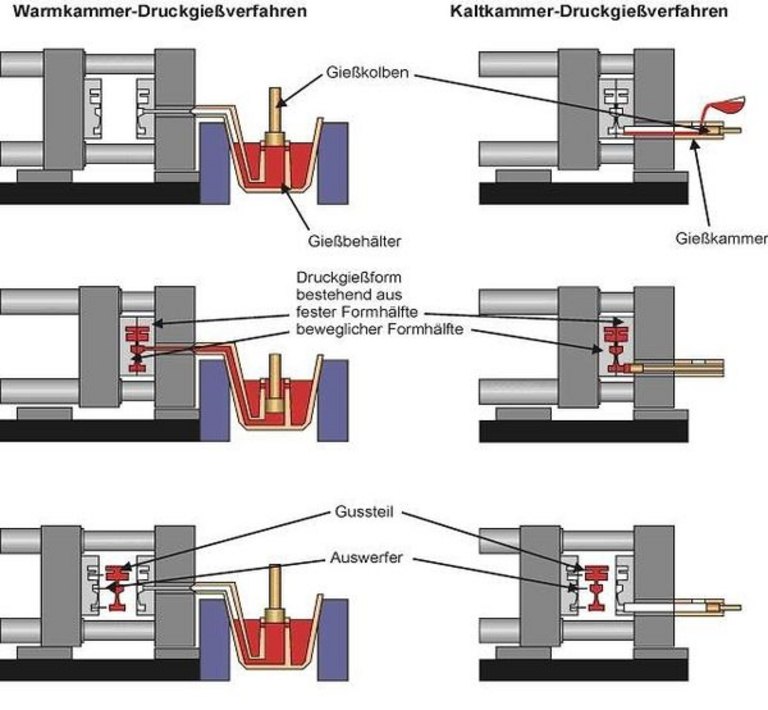 Warmkammer-Druckgießverfahren

Kaltkammer-Druckgießverfahren

Gießkolben

Gießbehälter

Gießkammer

Druckgießform bestehend aus fester Formhälfte beweglicher Formhälfte

Gussteil

Auswerfer